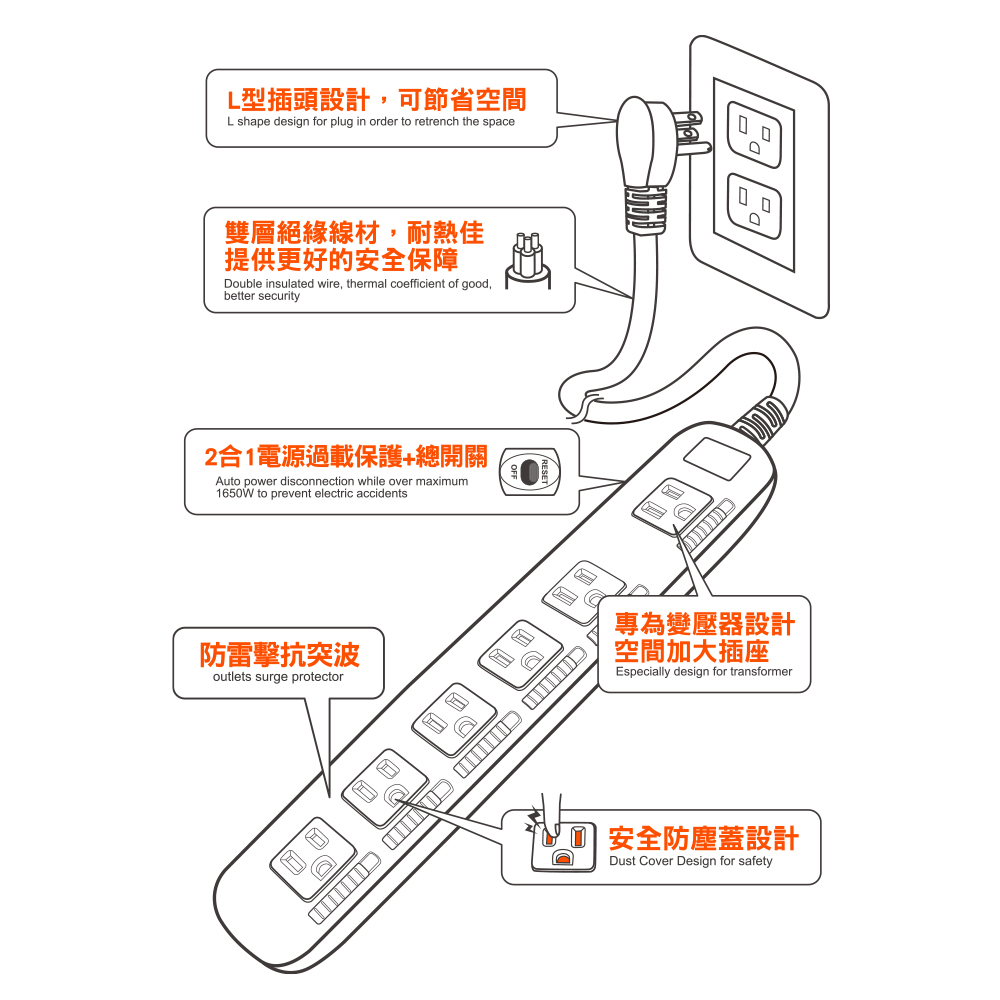 L型插頭設計，可節省空間
L shape design for plug in order to retrench the space

雙層絕緣線材，耐熱佳
提供更好的安全保障
Double insulated wire, thermal coefficient of good, better security

2合1電源過載保護+總開關
Auto power disconnection while over maximum 1650W to prevent electric accidents

RESET
OFF

專為變壓器設計
空間加大插座
Especially design for transformer

防雷擊抗突波
outlets surge protector

安全防塵蓋設計
Dust Cover Design for safety